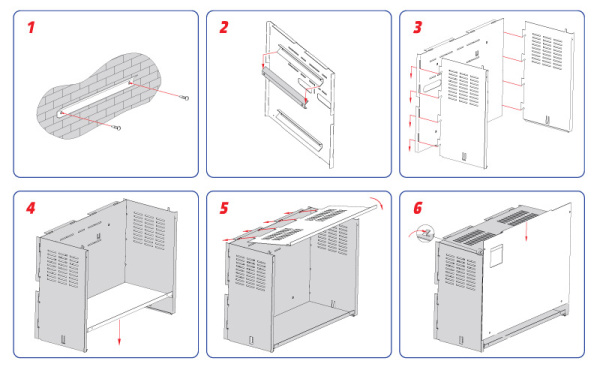 1

2

3

4

5

6