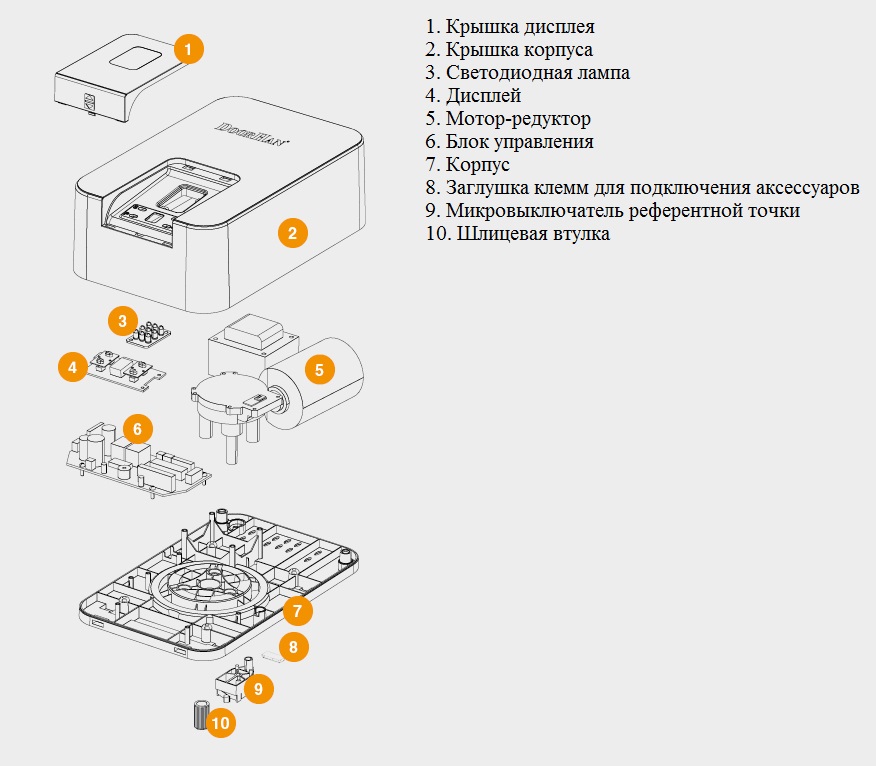 1
DoorHan
2
3
4
5
6
7
8
9
10

1. Крышка дисплея
2. Крышка корпуса
3. Светодиодная лампа
4. Дисплей
5. Мотор-редуктор
6. Блок управления
7. Корпус
8. Заглушка клемм для подключения аксессуаров
9. Микровыключатель референтной точки
10. Шлицевая втулка