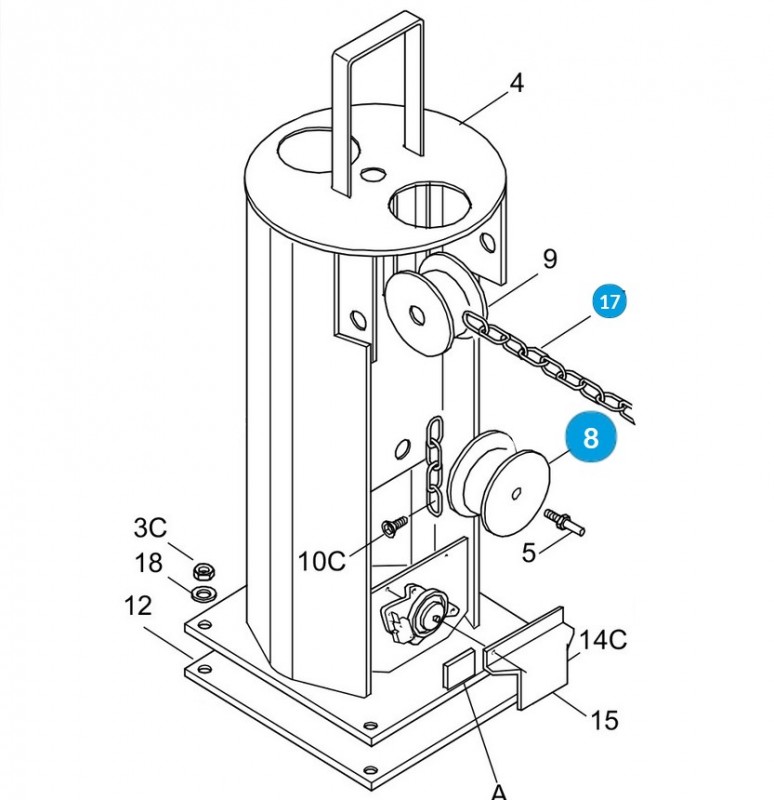 4
9
17
8
3C
18
12
10C
5
14C
15
A