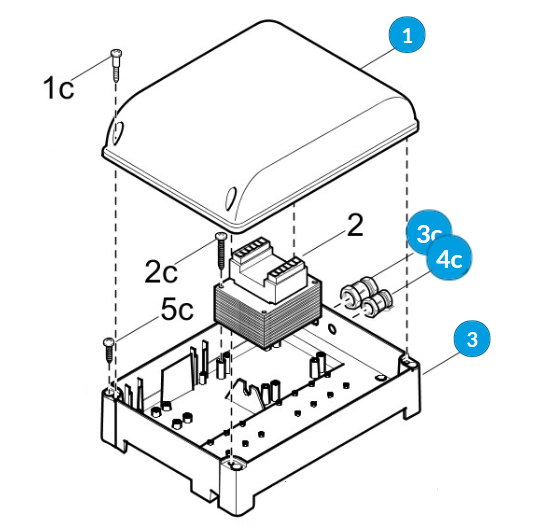 1
1c
2
3c
4c
2c
5c
3