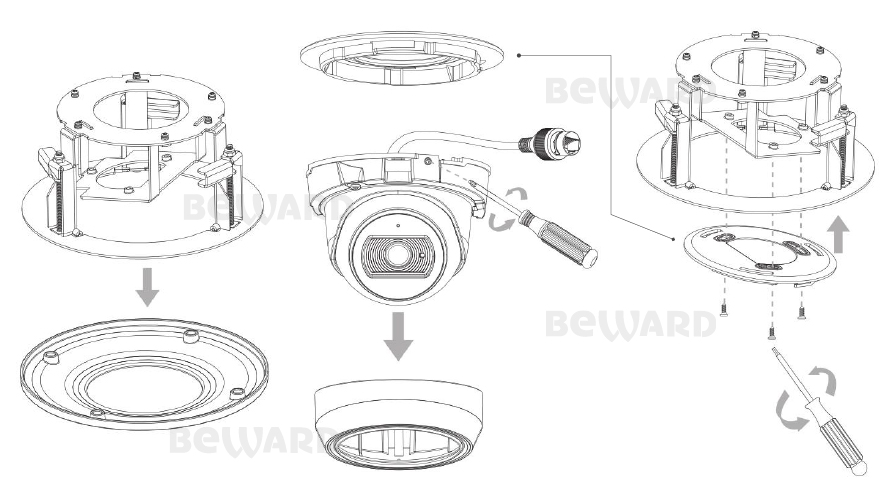 BEWARD
BEWARD
BEWARD
BEWARD