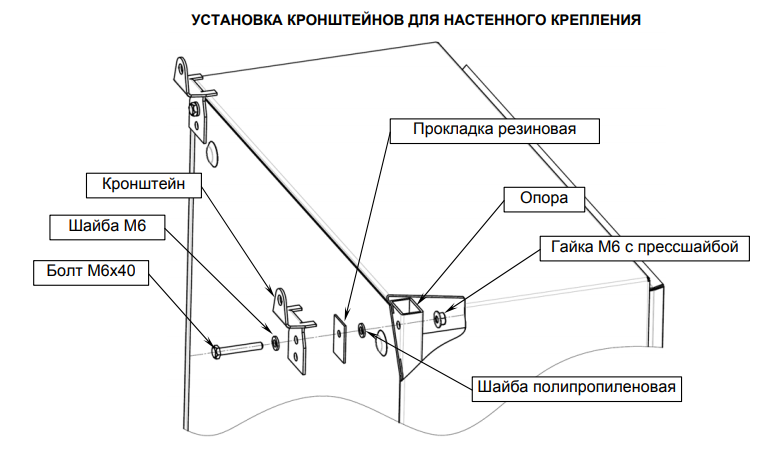 УСТАНОВКА КРОНШТЕЙНОВ ДЛЯ НАСТЕННОГО КРЕПЛЕНИЯ

Прокладка резиновая

Кронштейн

Опора

Шайба М6

Гайка М6 с прессшайбой

Болт М6х40

Шайба полипропиленовая