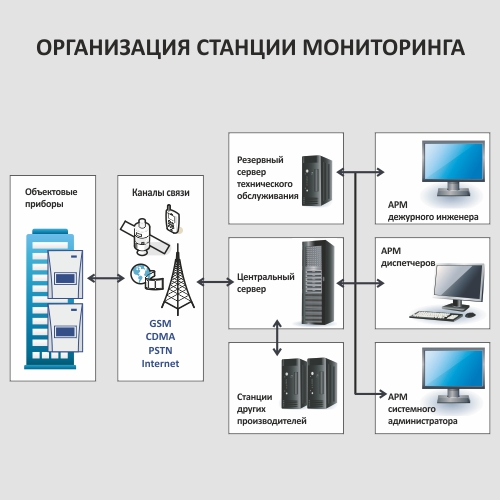 ОРГАНИЗАЦИЯ СТАНЦИИ МОНИТОРИНГА

Объектовые приборы

Каналы связи

GSM
CDMA
PSTN
Internet

Резервный сервер технического обслуживания

Центральный сервер

Станции других производителей

АРМ дежурного инженера

АРМ диспетчеров

АРМ системного администратора