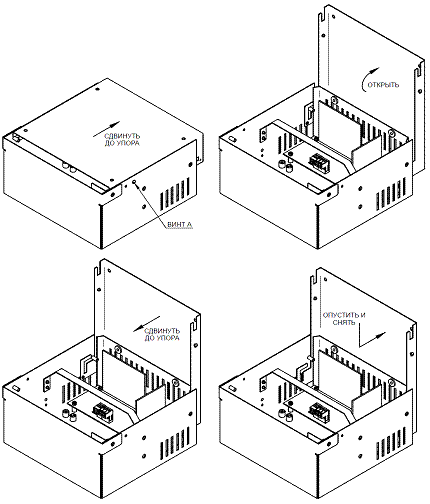 СДВИНУТЬ ДО УПОРА

ВИНТ А

ОТКРЫТЬ

СДВИНУТЬ ДО УПОРА

ОПУСТИТЬ И СНЯТЬ