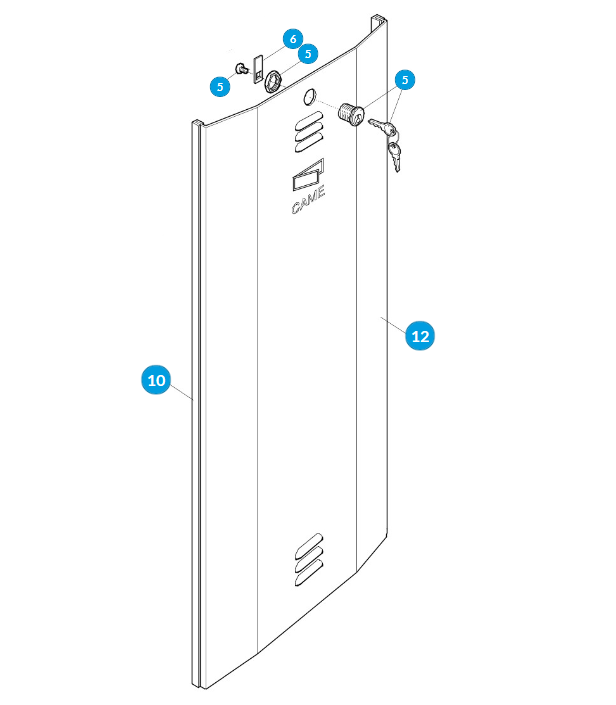 6
5
5
5
CAME
12
10