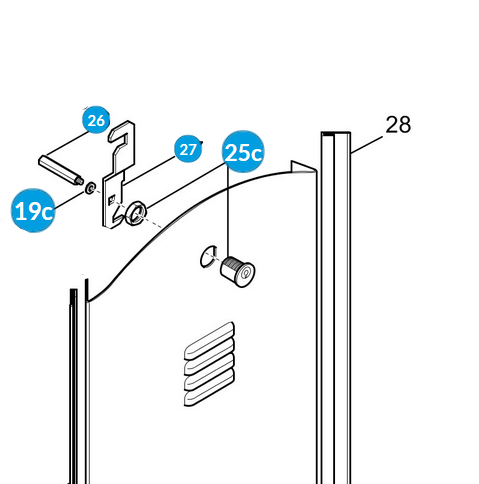 26
27
25c
28
19c