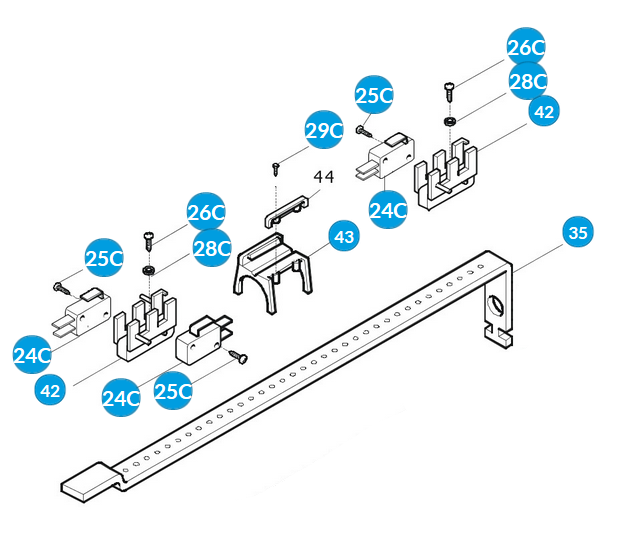 26C
28C
25C
42
29C
44
24C
26C
43
35
28C
25C
24C
42
24C
25C