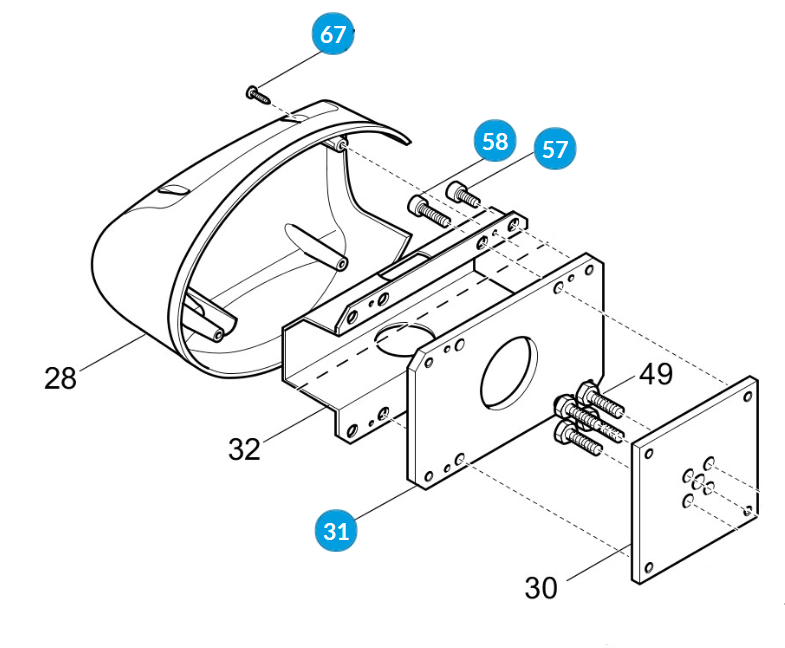 67
58
57
28
49
32
31
30