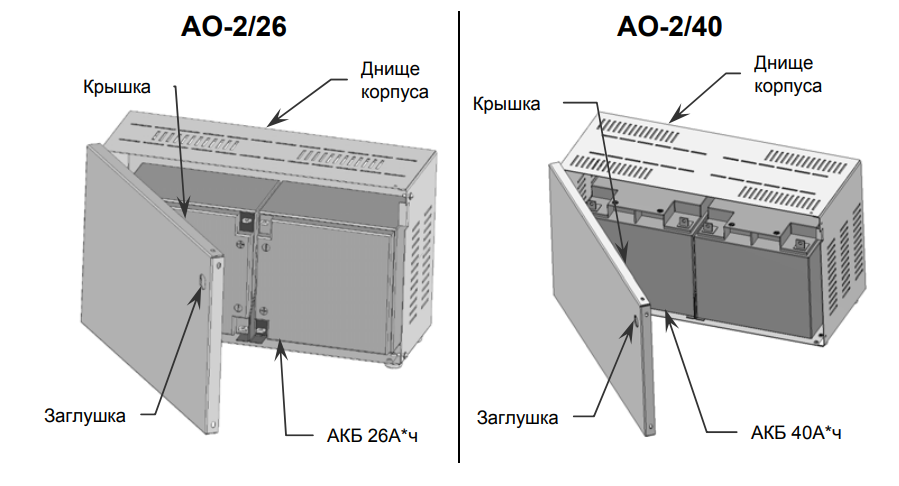 АО-2/26

Крышка

Днище корпуса

Заглушка

АКБ 26А*ч

АО-2/40

Крышка

Днище корпуса

Заглушка

АКБ 40А*ч