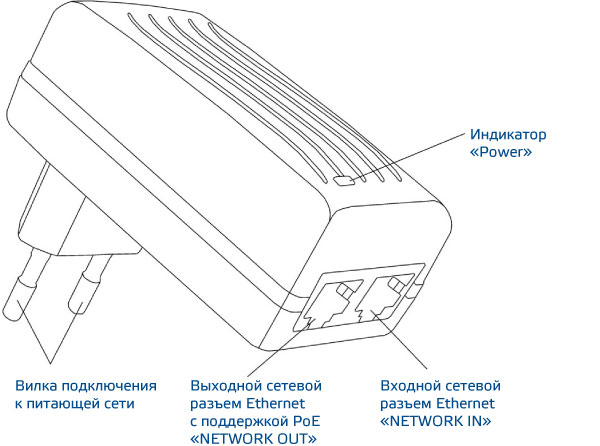 Индикатор «Power»

Вилка подключения к питающей сети

Выходной сетевой разъем Ethernet с поддержкой PoE «NETWORK OUT»

Входной сетевой разъем Ethernet «NETWORK IN»